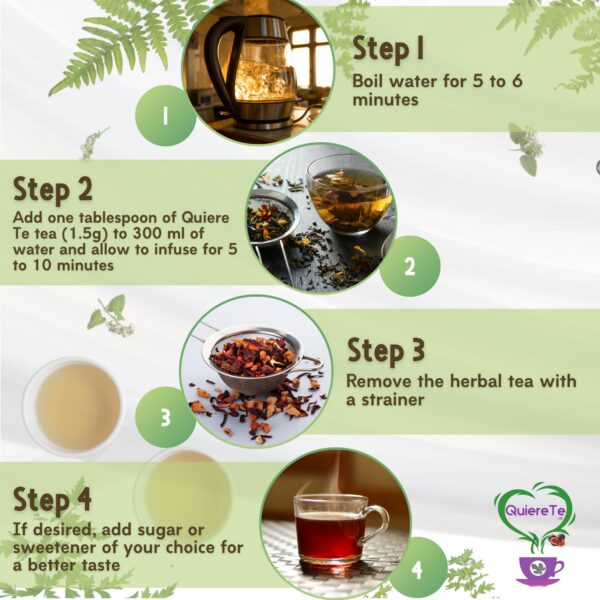 1

Step 1
Boil water for 5 to 6 minutes

Step 2
Add one tablespoon of Quiere Te tea (1.5g) to 300 ml of water and allow to infuse for 5 to 10 minutes

2

3

Step 3
Remove the herbal tea with a strainer

Step 4
If desired, add sugar or sweetener of your choice for a better taste

4

QuiereTe