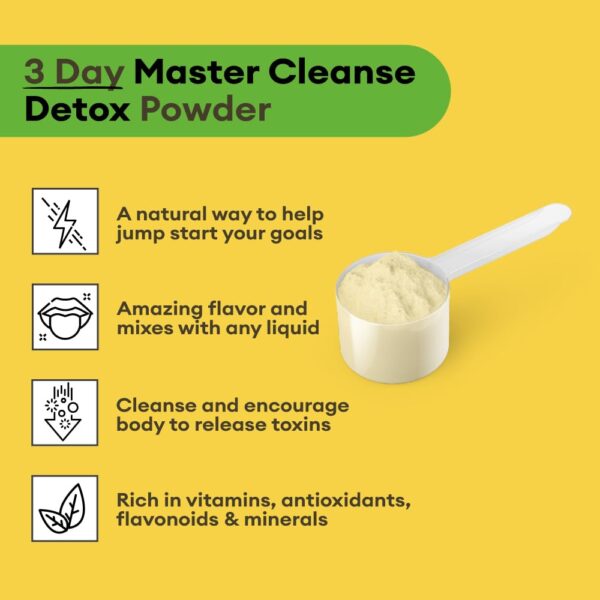 3 Day Master Cleanse Detox Powder

A natural way to help jump start your goals

Amazing flavor and mixes with any liquid

Cleanse and encourage body to release toxins

Rich in vitamins, antioxidants, flavonoids & minerals