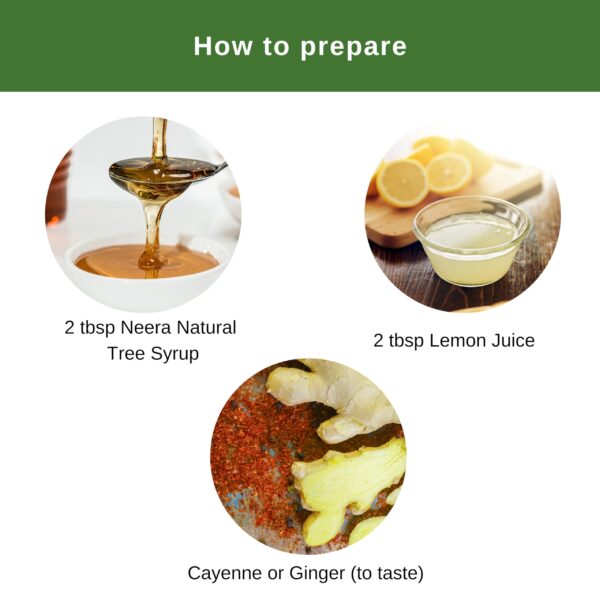 How to prepare

2 tbsp Neera Natural Tree Syrup

2 tbsp Lemon Juice

Cayenne or Ginger (to taste)