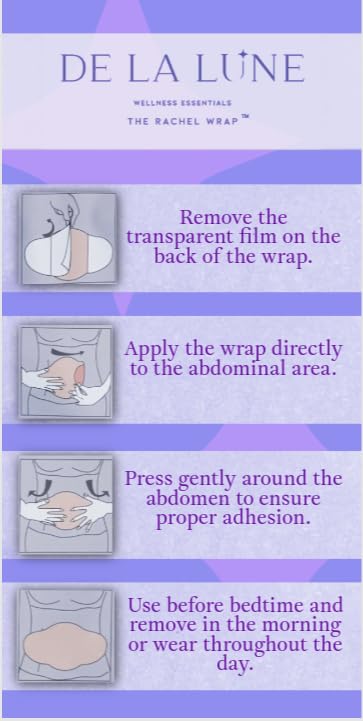 DE LA LUNE

WELLNESS ESSENTIALS

THE RACHEL WRAP™

Remove the transparent film on the back of the wrap.

Apply the wrap directly to the abdominal area.

Press gently around the abdomen to ensure proper adhesion.

Use before bedtime and remove in the morning or wear throughout the day.