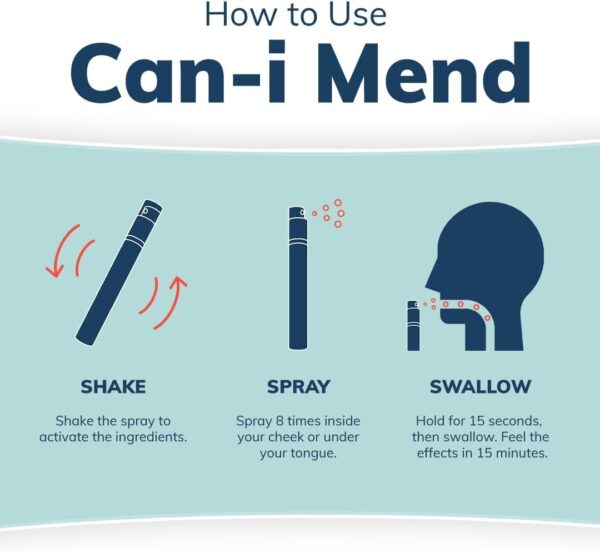 How to Use
Can-i Mend

SHAKE

Shake the spray to activate the ingredients.

SPRAY

Spray 8 times inside your cheek or under your tongue.

SWALLOW

Hold for 15 seconds, then swallow. Feel the effects in 15 minutes.